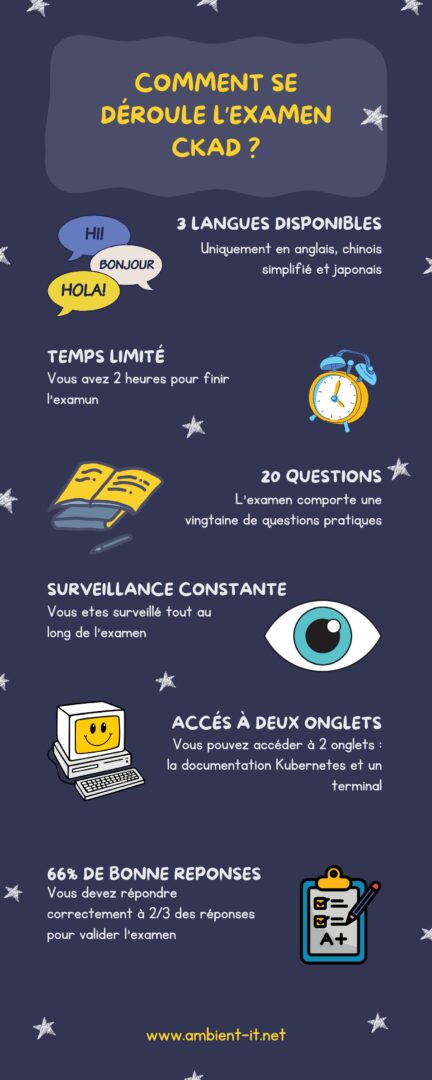 COMMENT SE DÉROULE L'EXAMEN CKAD ?

HI!
BONJOUR
HOLA!

3 LANGUES DISPONIBLES
Uniquement en anglais, chinois simplifié et japonais

TEMPS LIMITÉ
Vous avez 2 heures pour finir l'examun

20 QUESTIONS
L'examen comporte une vingtaine de questions pratiques

SURVEILLANCE CONSTANTE
Vous etes surveillé tout au long de l'examen

ACCÉS À DEUX ONGLETS
Vous pouvez accéder à 2 onglets : la documentation Kubernetes et un terminal

66% DE BONNE REPONSES
Vous devez répondre correctement à 2/3 des réponses pour valider l'examen

A+

www.ambient-it.net